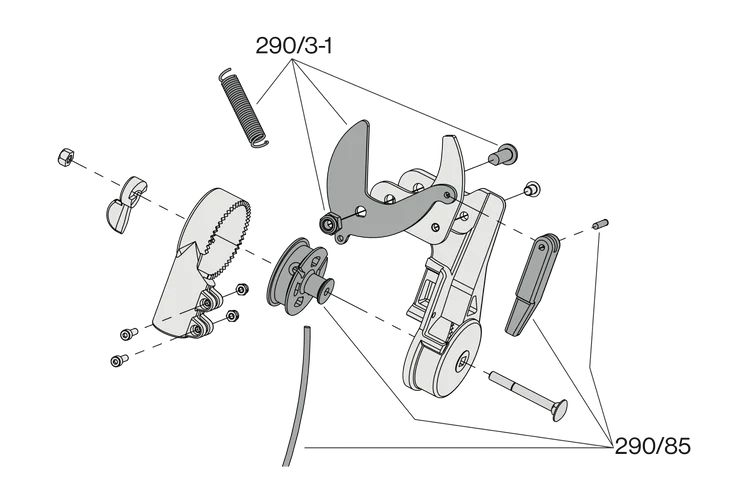 290/3-1

290/85